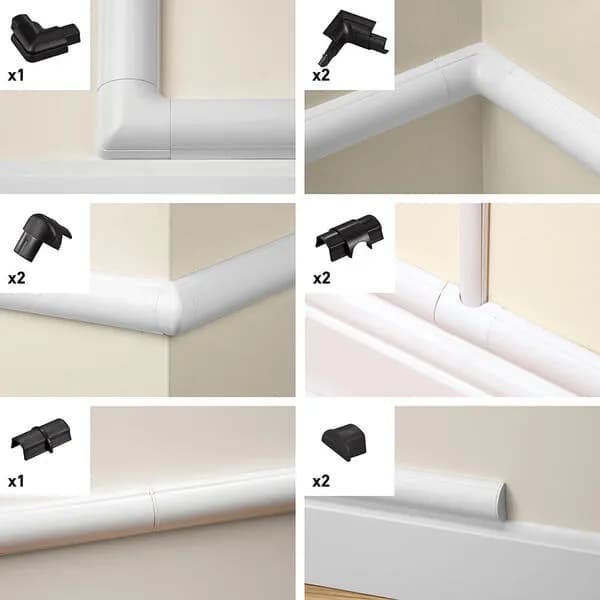 x1

x2

x2

x2

x1

x2